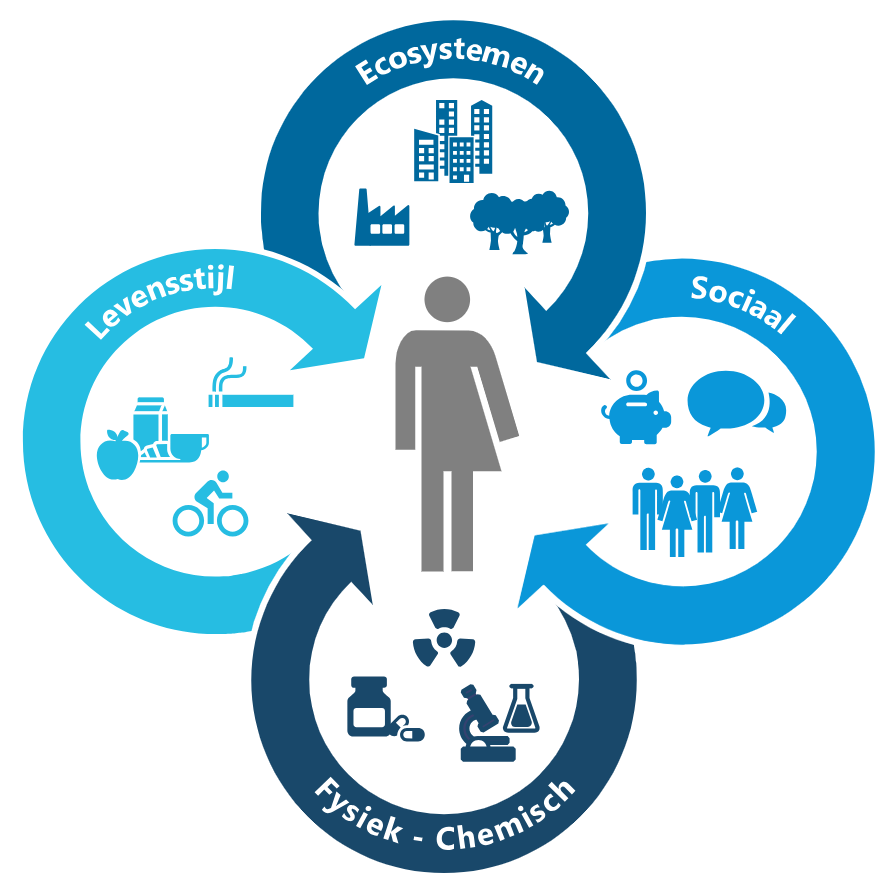 Ecosystemen

Levensstijl

Sociaal

Fysiek - Chemisch