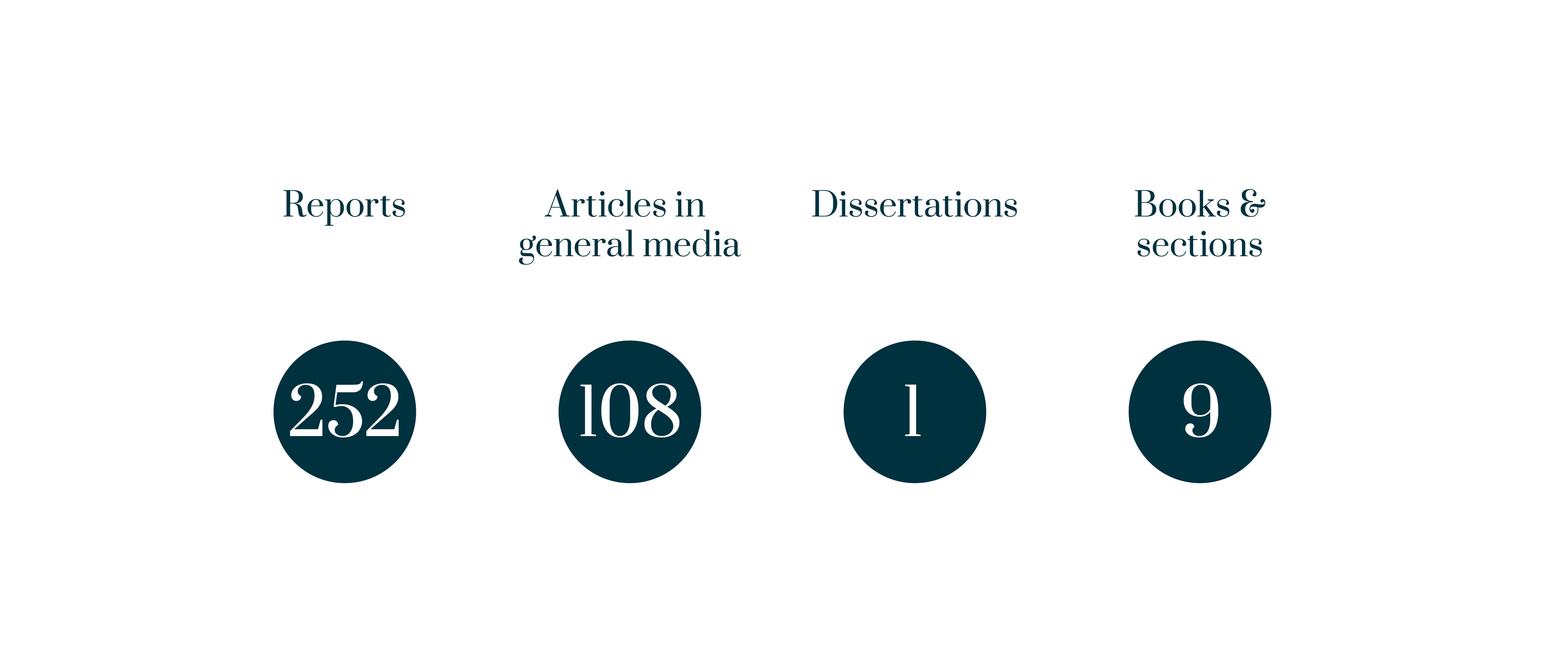 Reports

252

Articles in general media

108

Dissertations

1

Books & sections

9