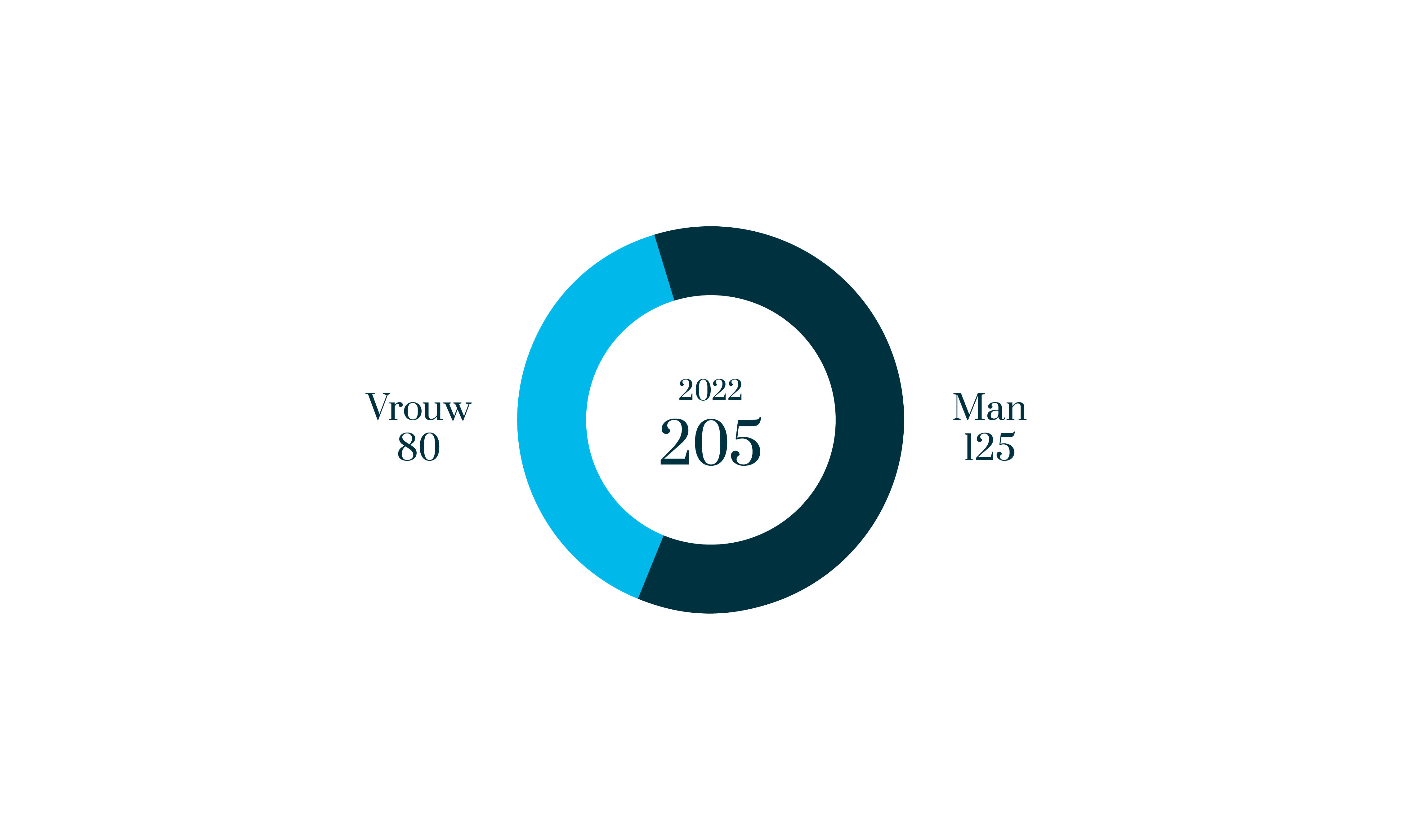 Vrouw
80

2022
205

Man
125