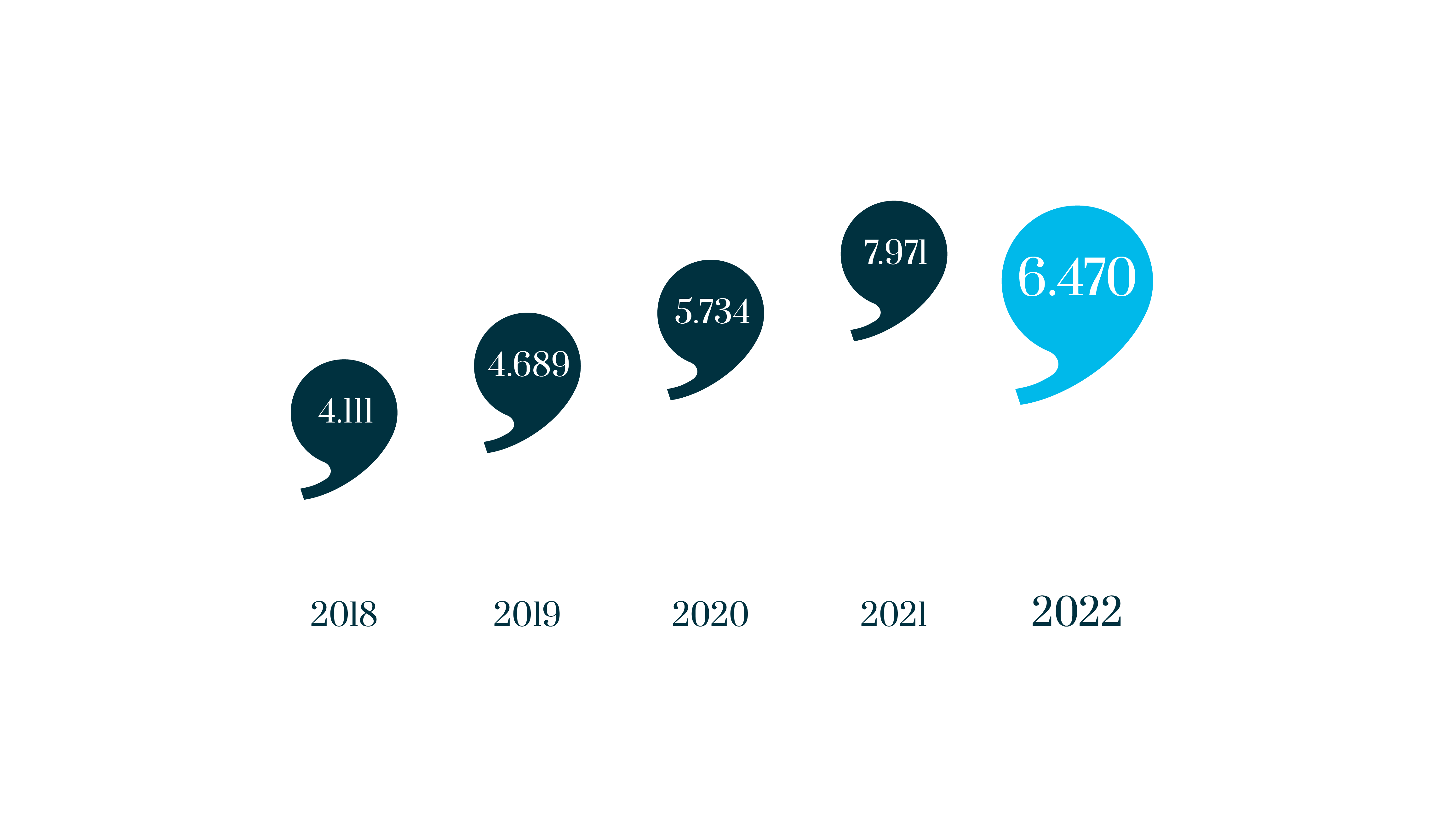 4.111

4.689

5.734

7.971

6.470

2018

2019

2020

2021

2022