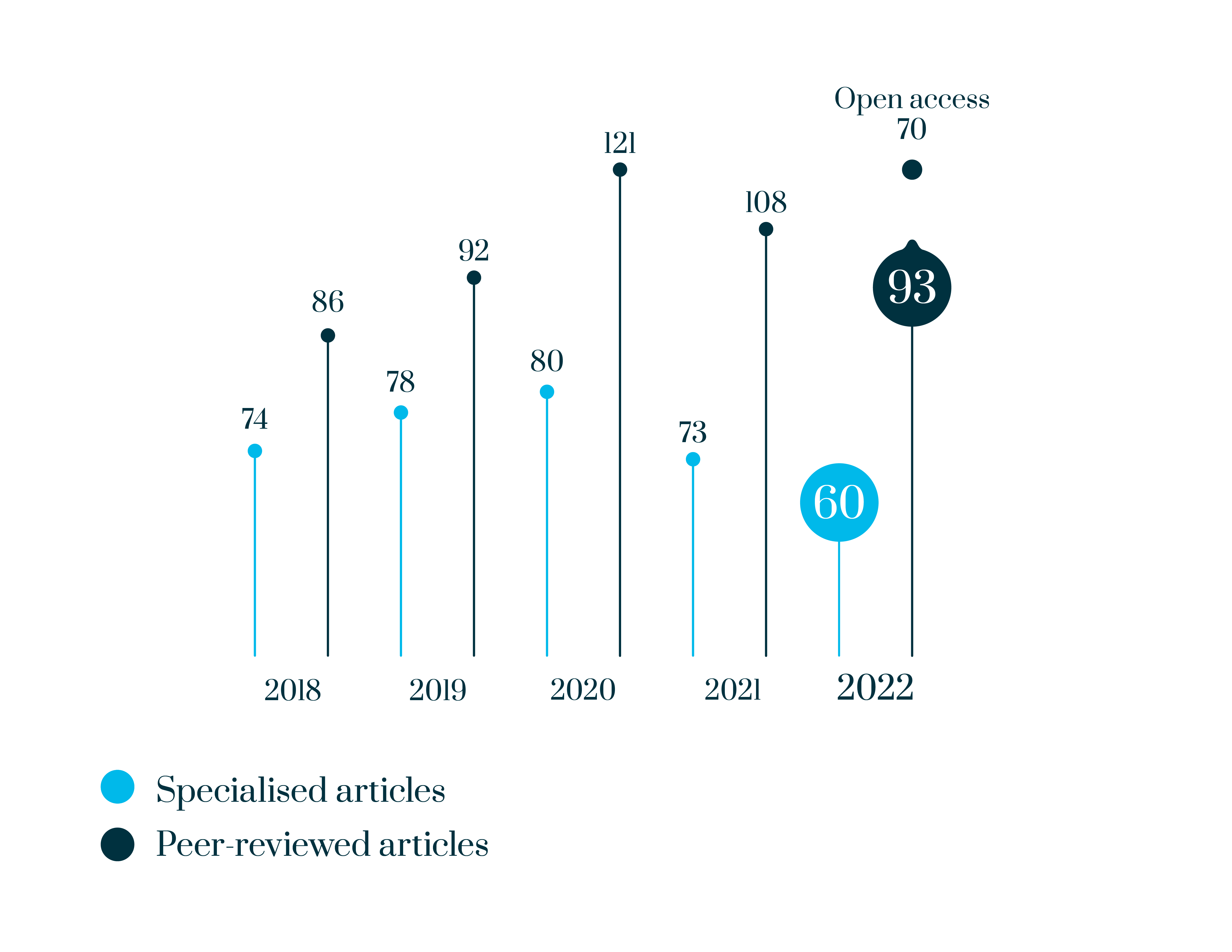 Open access
70

121

108

92

93

86

80

78

74

73

60

2018 2019 2020 2021 2022

Specialised articles
Peer-reviewed articles