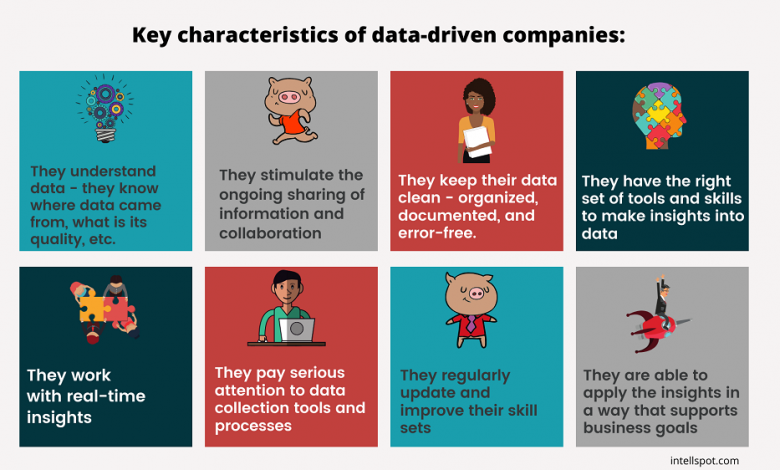 Key characteristics of data-driven companies:

They understand data - they know where data came from, what is its quality, etc.

They stimulate the ongoing sharing of information and collaboration

They keep their data clean - organized, documented, and error-free.

They have the right set of tools and skills to make insights into data

They work with real-time insights

They pay serious attention to data collection tools and processes

They regularly update and improve their skill sets

They are able to apply the insights in a way that supports business goals

intellspot.com