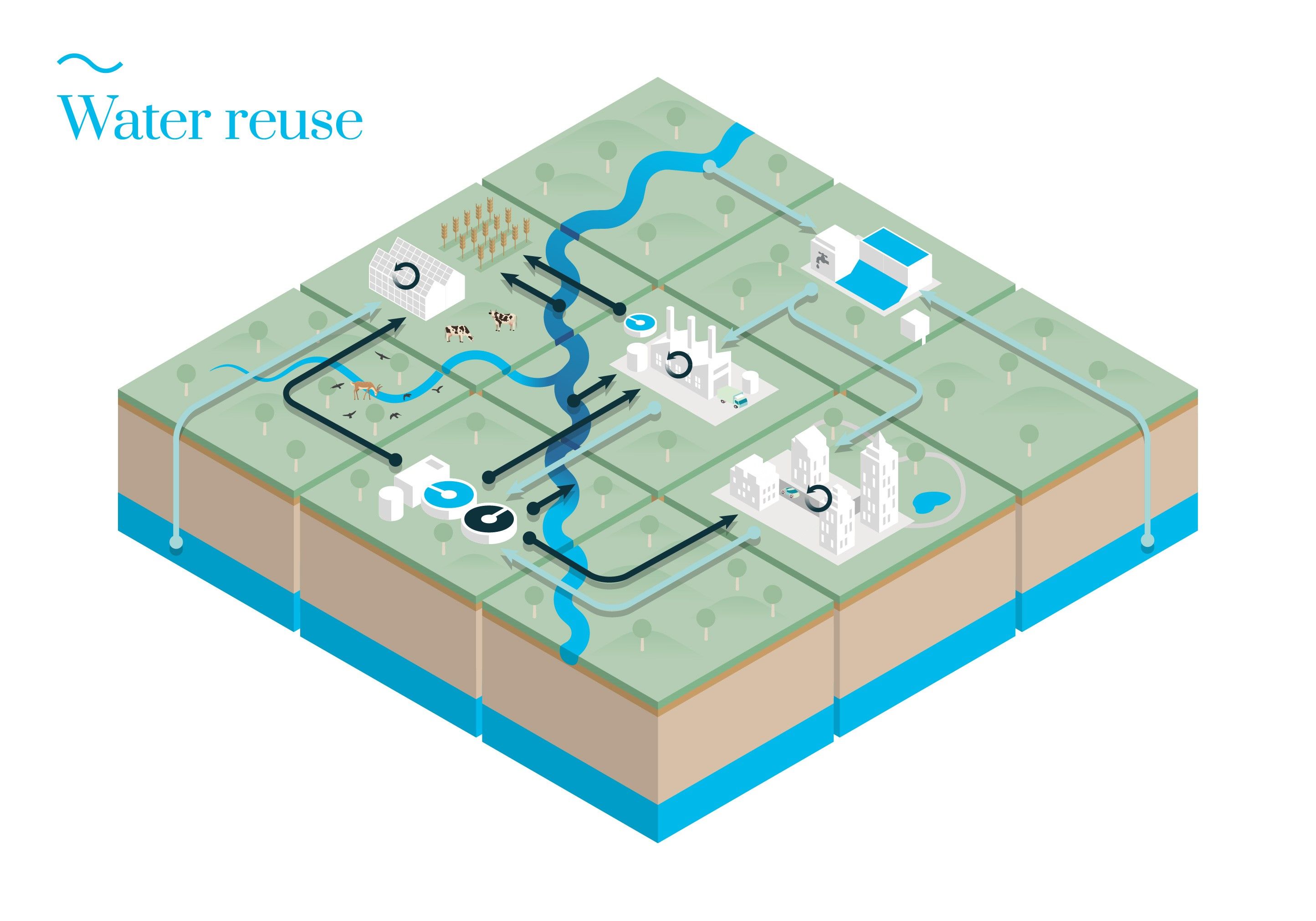 Water reuse