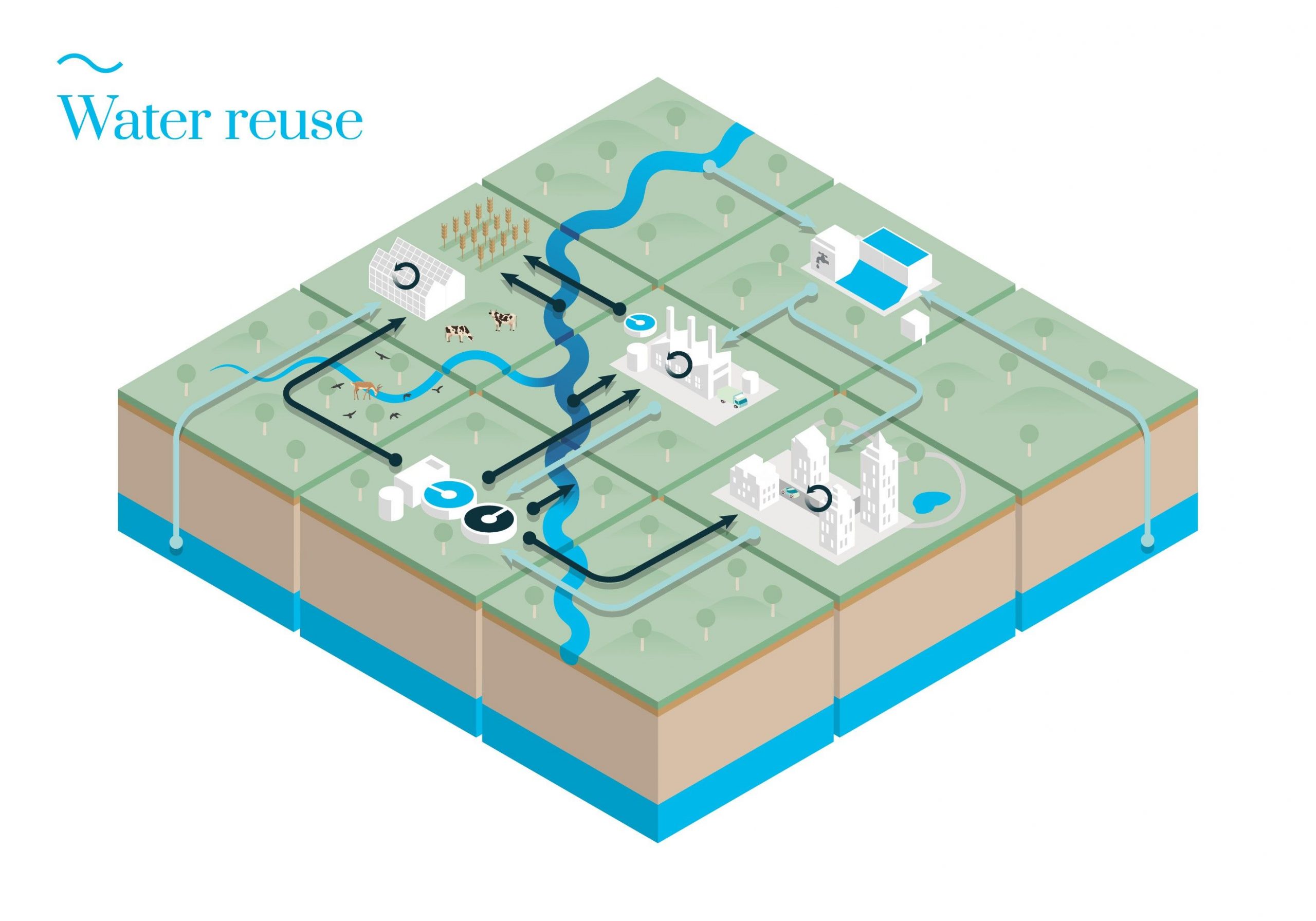 Water reuse