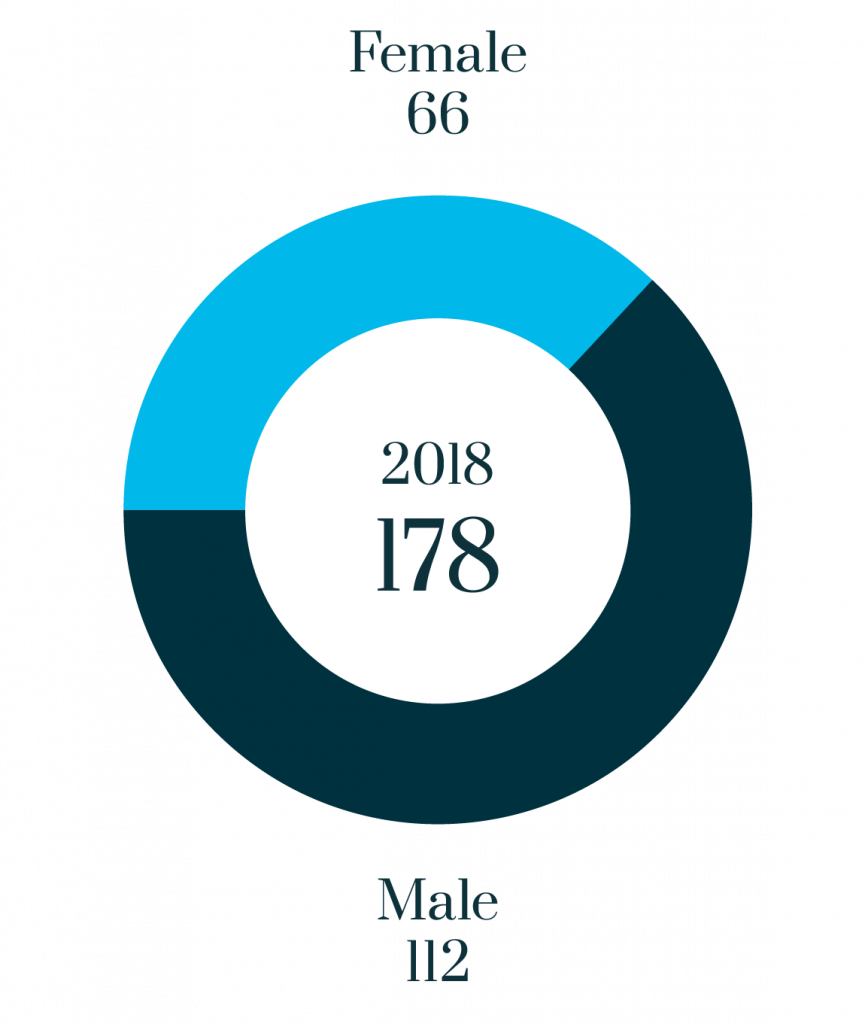 Female
66

2018
178

Male
112