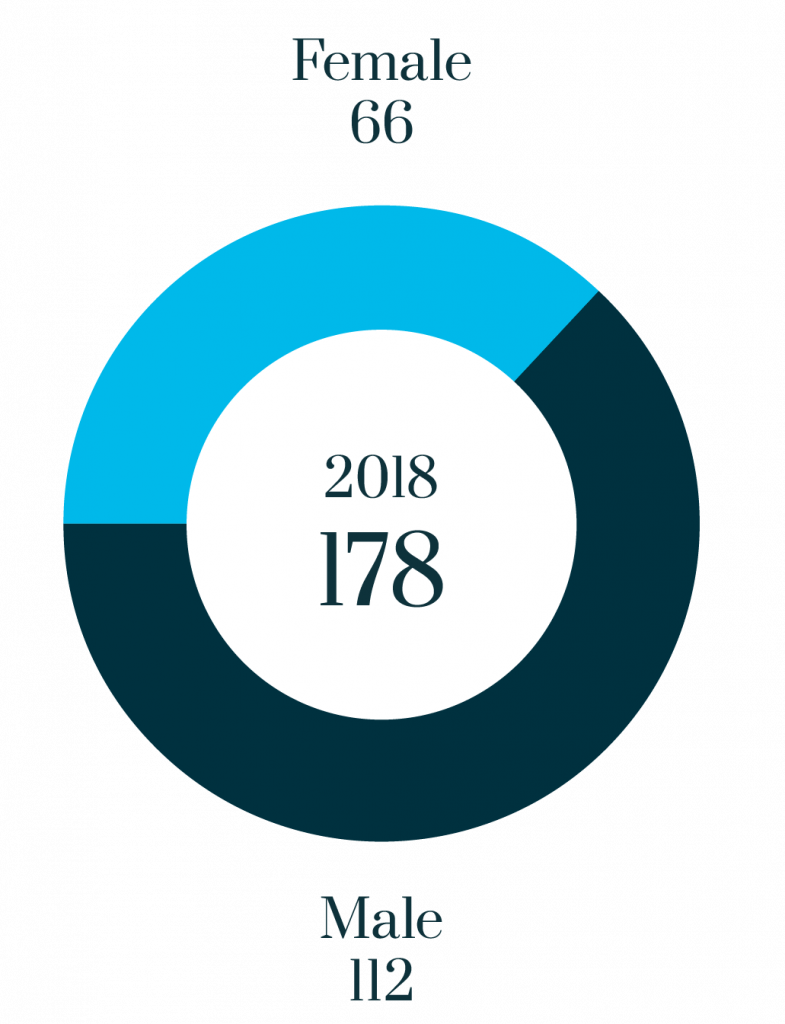 Female
66

2018
178

Male
112