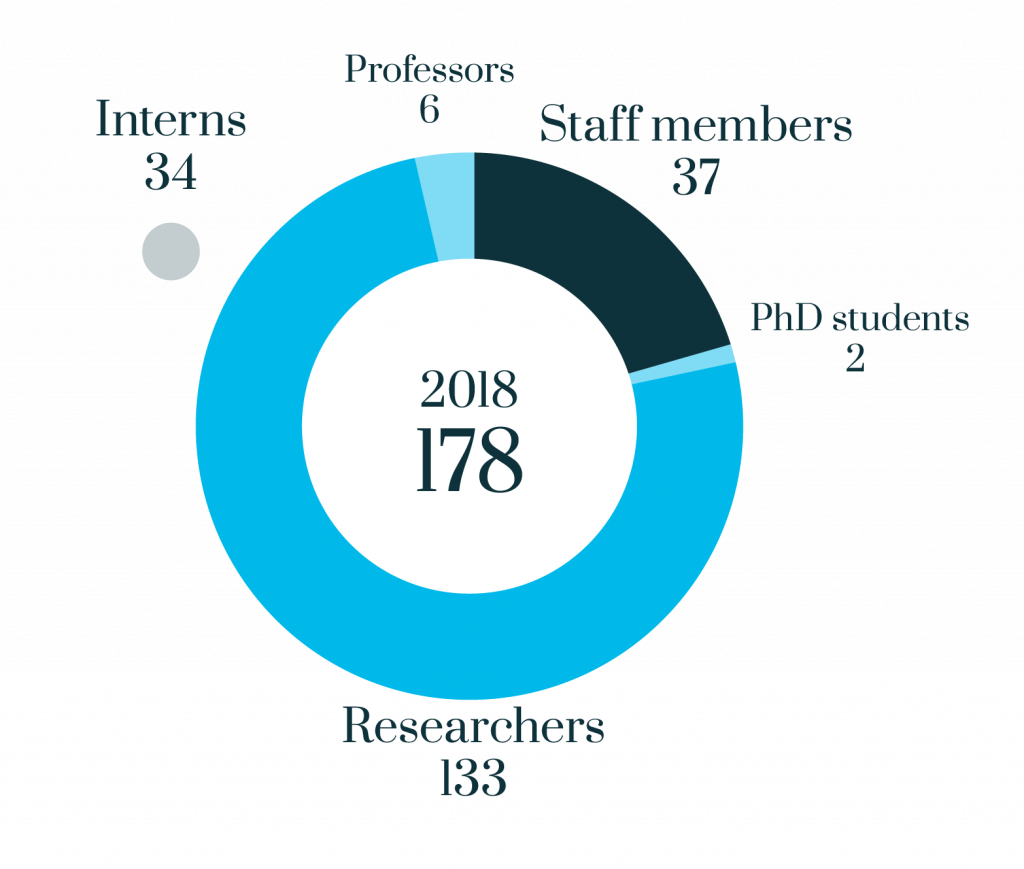 Interns
34

Professors
6

Staff members
37

PhD students
2

2018
178

Researchers
133