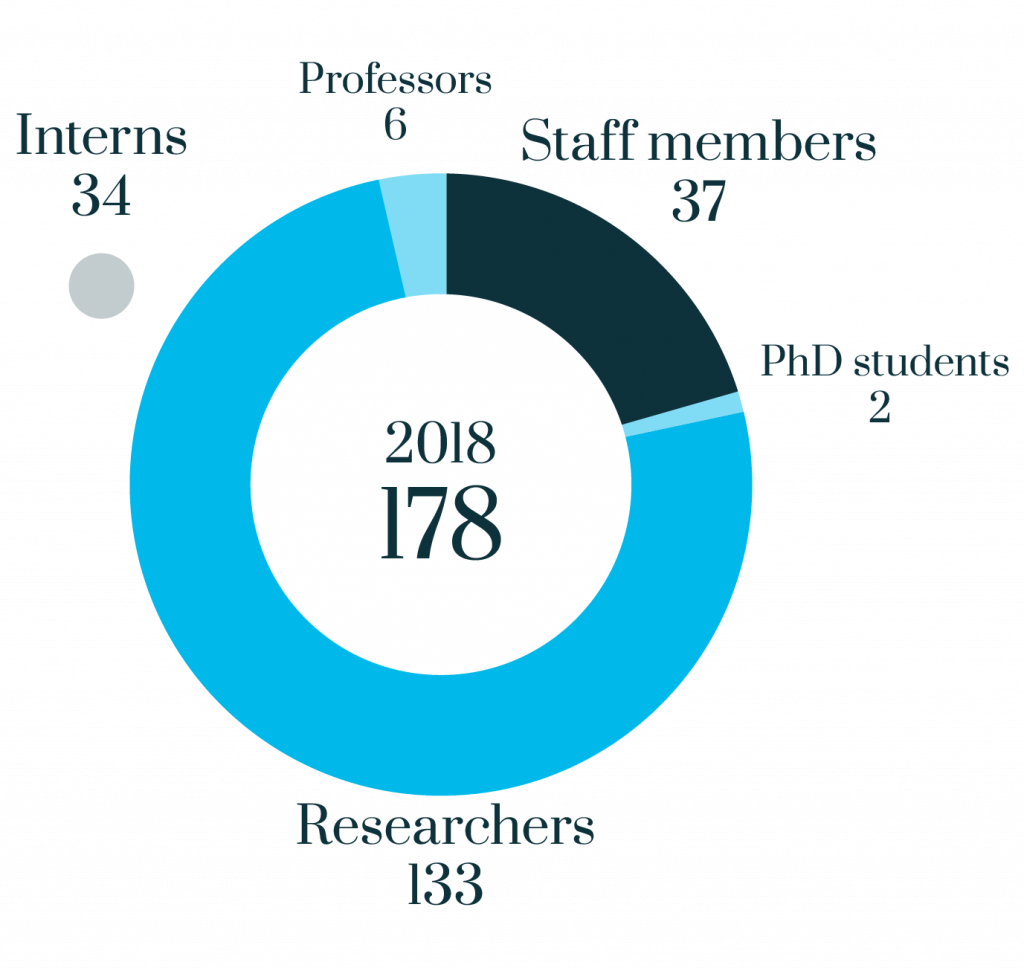 Interns
34

Professors
6

Staff members
37

PhD students
2

2018
178

Researchers
133