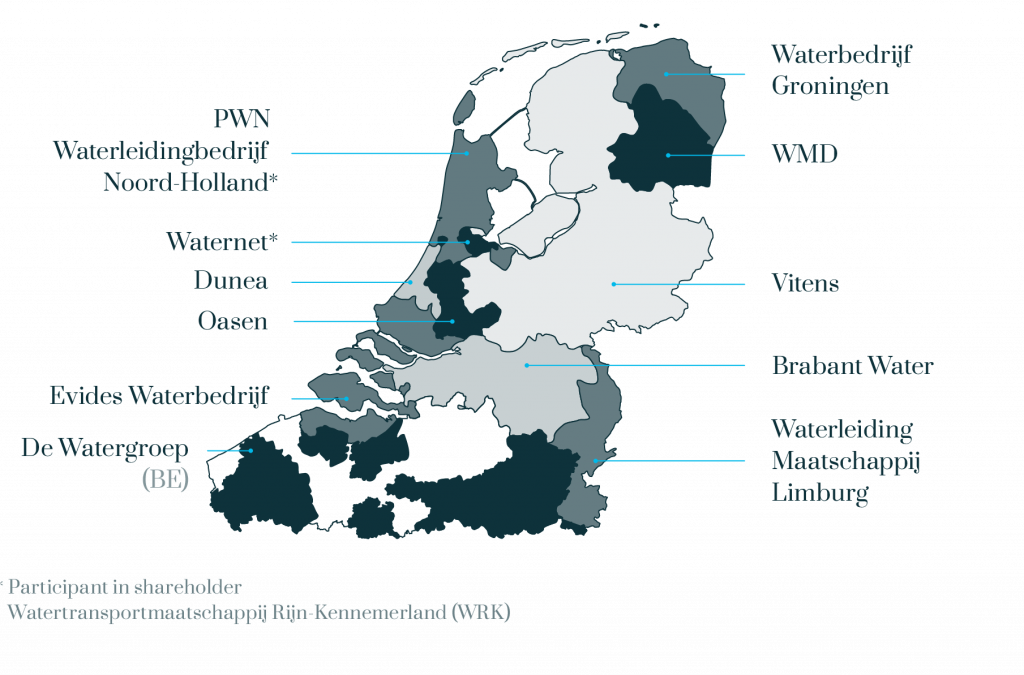 PWN
Waterleidingbedrijf
Noord-Holland*

Waternet*

Dunea

Oasen

Evides Waterbedrijf

De Watergroep
(BE)

Waterbedrijf
Groningen

WMD

Vitens

Brabant Water

Waterleiding
Maatschappij
Limburg

* Participant in shareholder
Watertransportmaatschappij Rijn-Kennemerland (WRK)