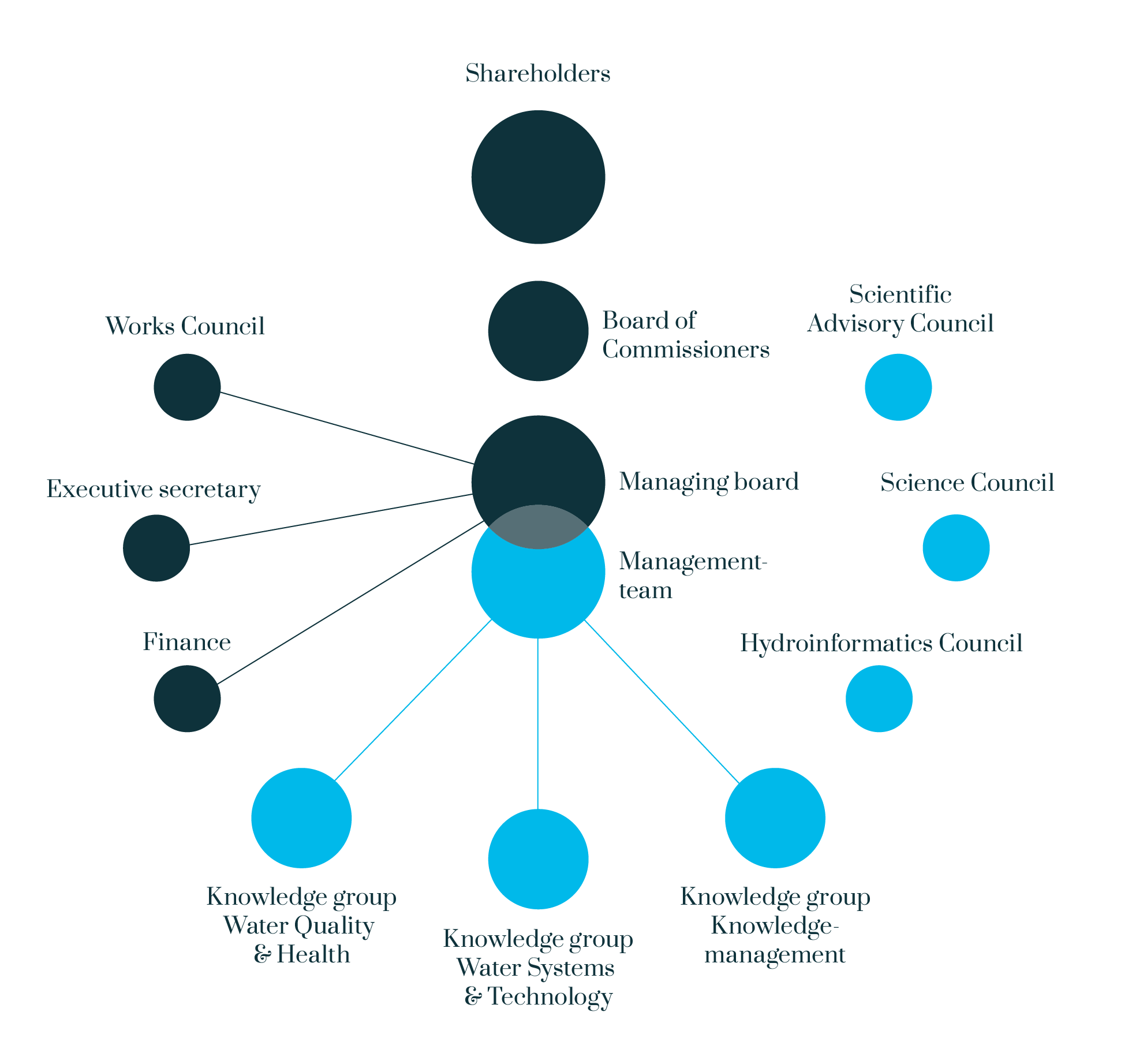 Shareholders

Board of Commissioners

Works Council

Scientific Advisory Council

Managing board

Executive secretary

Science Council

Management-team

Finance

Hydroinformatics Council

Knowledge group Water Quality & Health

Knowledge group Water Systems & Technology

Knowledge group Knowledge-management