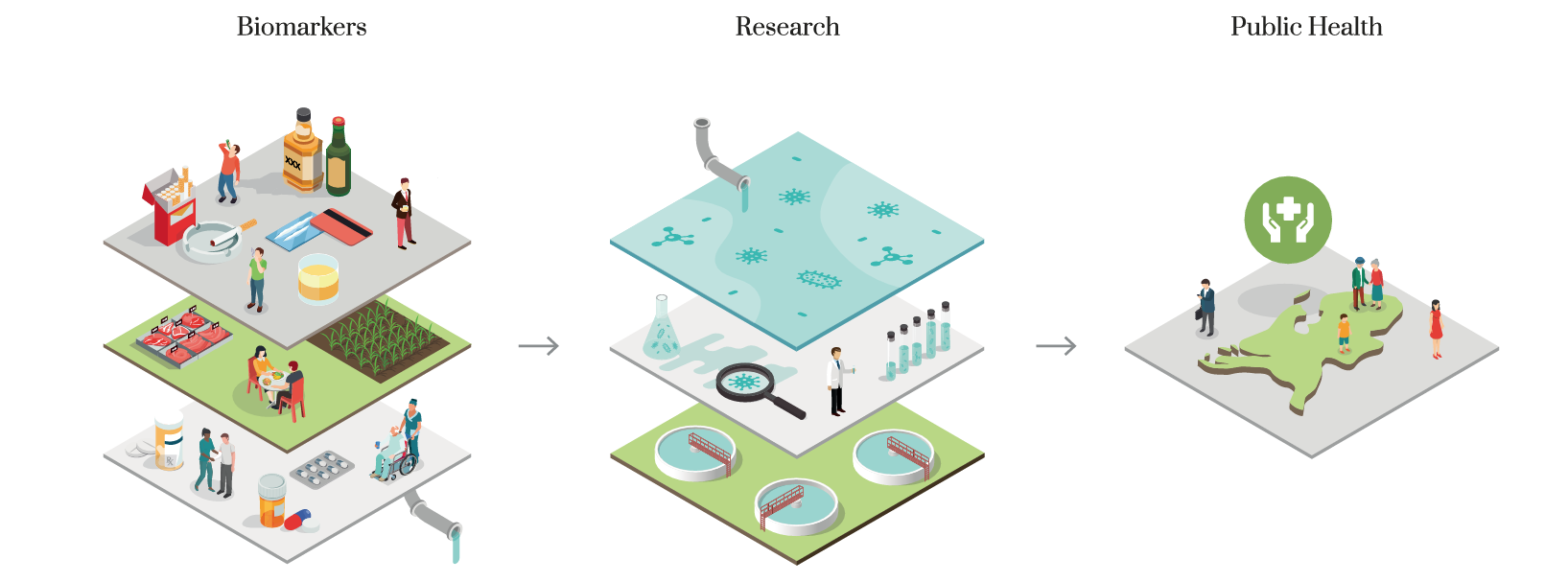 Biomarkers

Research

Public Health

XXX