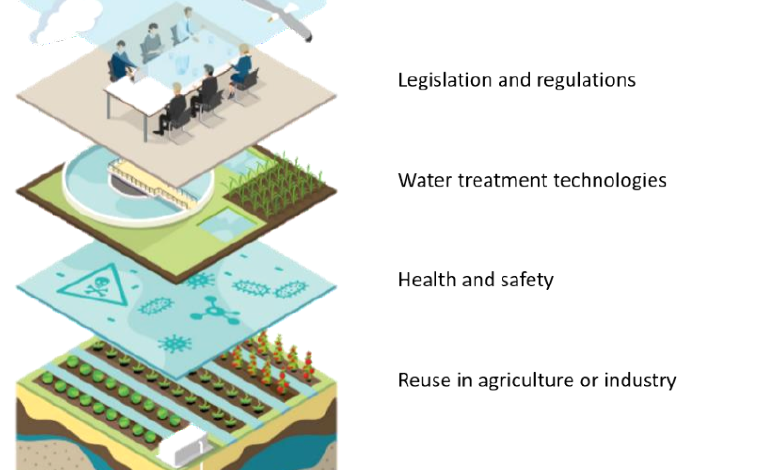 Legislation and regulations

Water treatment technologies

Health and safety

Reuse in agriculture or industry