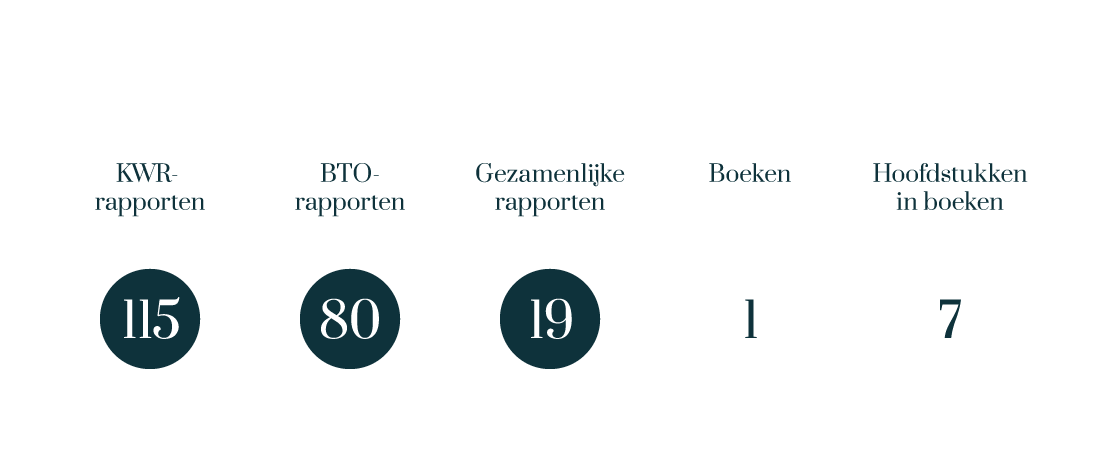 KWR-rapporten

115

BTO-rapporten

80

Gezamenlijke rapporten

19

Boeken

1

Hoofdstukken in boeken

7