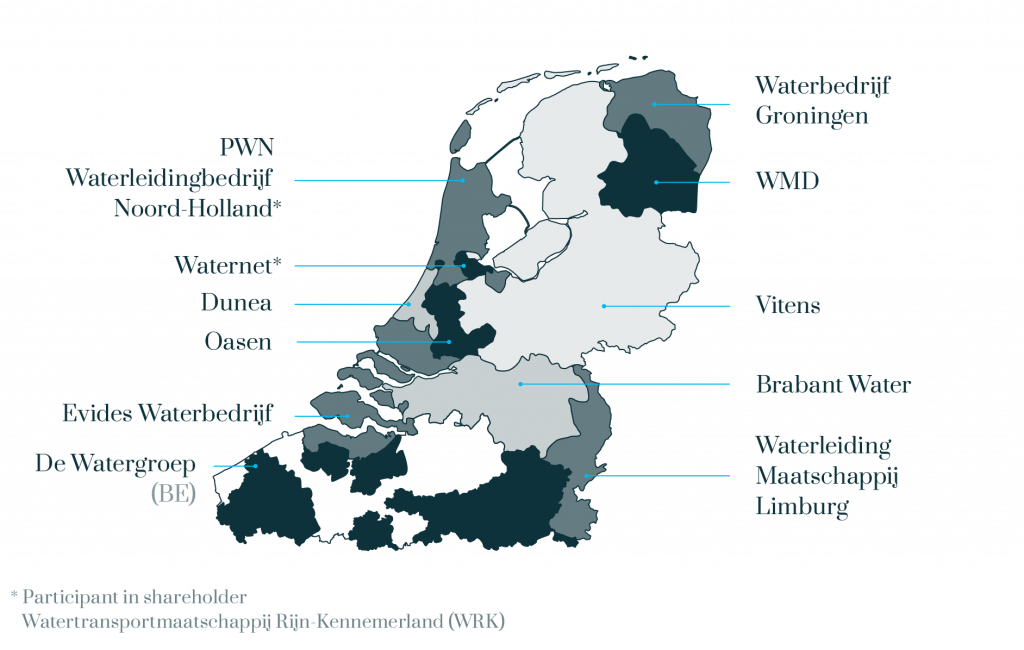 PWN
Waterleidingbedrijf
Noord-Holland*

Waternet*

Dunea

Oasen

Evides Waterbedrijf

De Watergroep
(BE)

Waterbedrijf
Groningen

WMD

Vitens

Brabant Water

Waterleiding
Maatschappij
Limburg

* Participant in shareholder
Watertransportmaatschappij Rijn-Kennemerland (WRK)