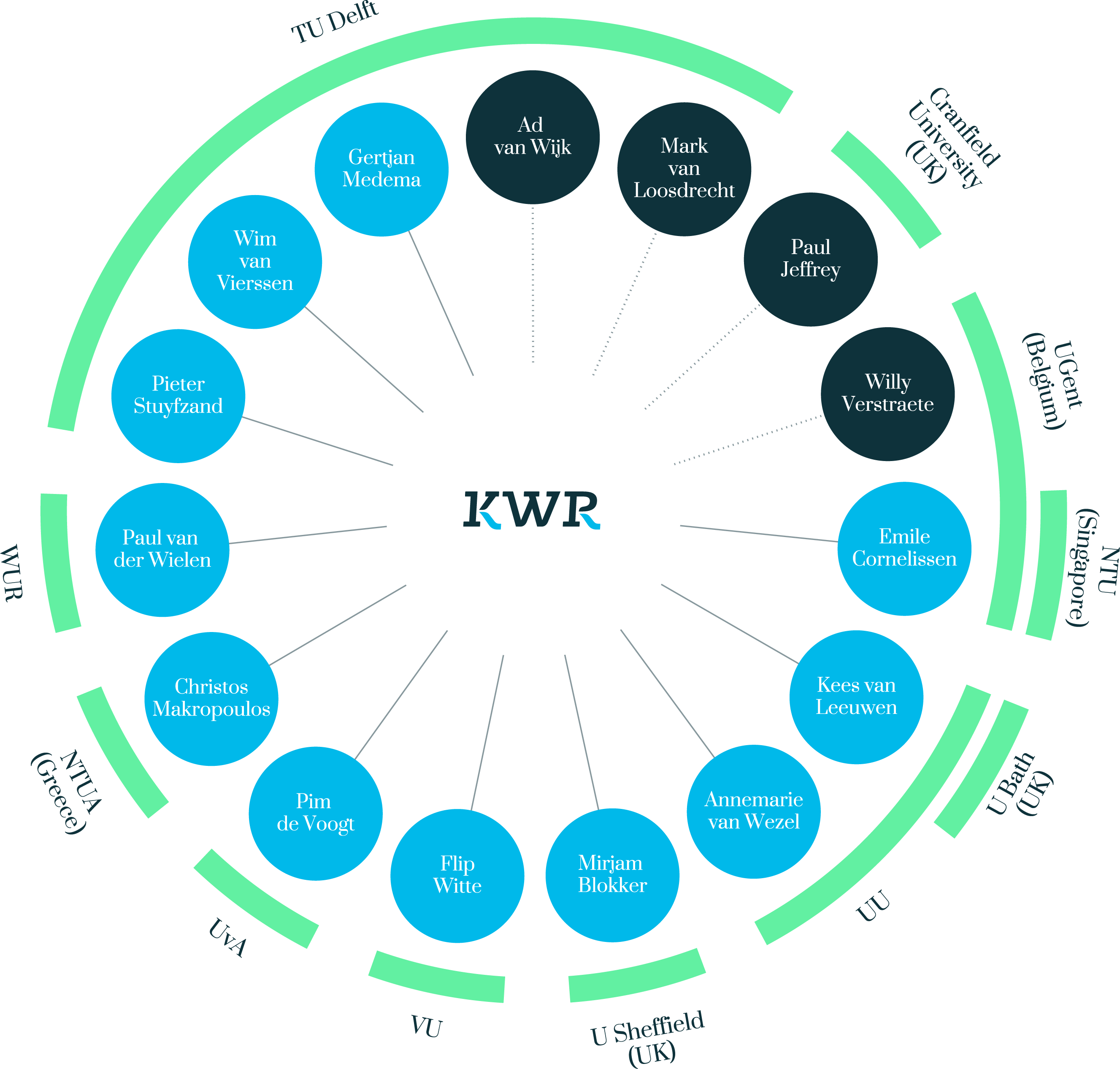 TU Delft

Cranfield University (UK)

UGent (Belgium)

NTU (Singapore)

U Bath (UK)

UU

U Sheffield (UK)

VU

UvA

NTUA (Greece)

WUR

Ad van Wijk

Mark van Loosdrecht

Paul Jeffrey

Willy Verstraete

Emile Cornelissen

Kees van Leeuwen

Annemarie van Wezel

Mirjam Blokker

Flip Witte

Pim de Voogt

Christos Makropoulos

Paul van der Wielen

Pieter Stuyfzand

Wim van Vierssen

Gertjan Medema

KWR